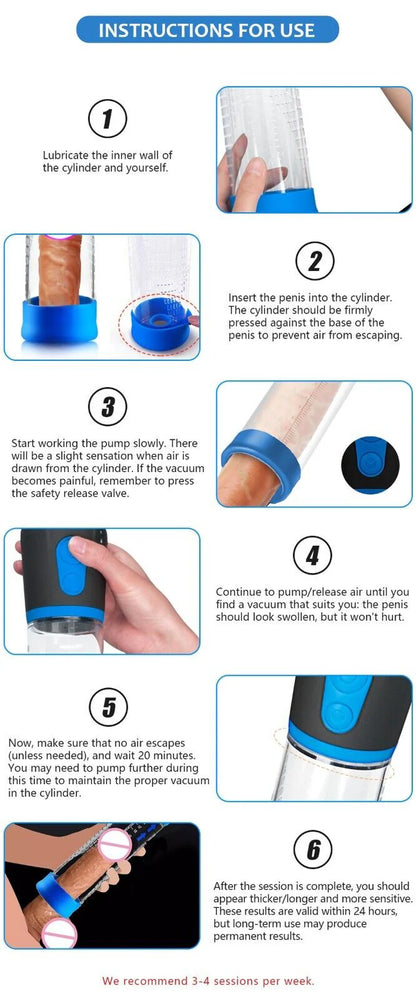 INSTRUCTIONS FOR USE

1

Lubricate the inner wall of the cylinder and yourself.

2

Insert the penis into the cylinder. The cylinder should be firmly pressed against the base of the penis to prevent air from escaping.

3

Start working the pump slowly. There will be a slight sensation when air is drawn from the cylinder. If the vacuum becomes painful, remember to press the safety release valve.

4

Continue to pump/release air until you find a vacuum that suits you: the penis should look swollen, but it won't hurt.

5

Now, make sure that no air escapes (unless needed), and wait 20 minutes. You may need to pump further during this time to maintain the proper vacuum in the cylinder.

6

After the session is complete, you should appear thicker/longer and more sensitive. These results are valid within 24 hours, but long-term use may produce permanent results.

We recommend 3-4 sessions per week.